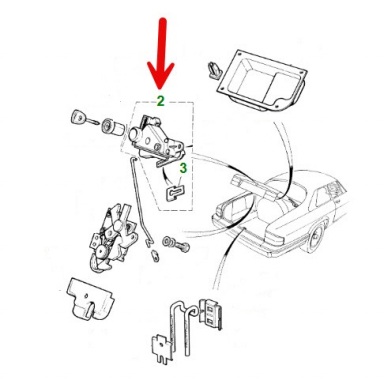 2

3